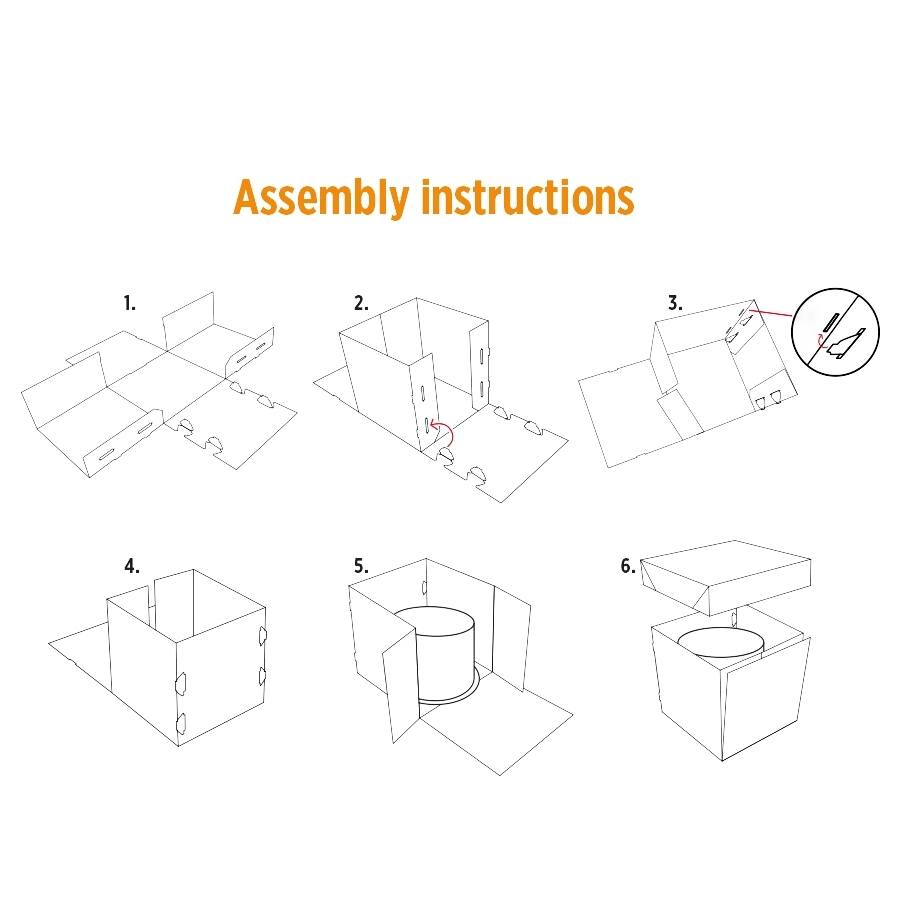 Assembly instructions

1.

2.

3.

4.

5.

6.